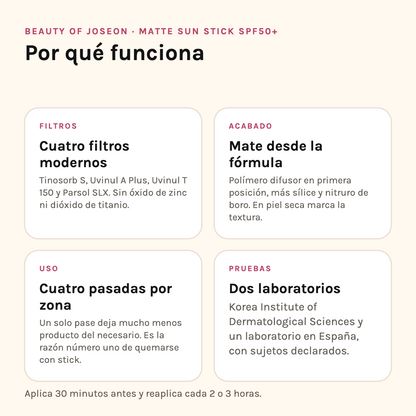 BEAUTY OF JOSEON · MATTE SUN STICK SPF50+

Por qué funciona

FILTROS

Cuatro filtros modernos

Tinosorb S, Uvinul A Plus, Uvinul T 150 y Parsol SLX. Sin óxido de zinc ni dióxido de titanio.

ACABADO

Mate desde la fórmula

Polímero difusor en primera posición, más sílice y nitruro de boro. En piel seca marca la textura.

USO

Cuatro pasadas por zona

Un solo pase deja mucho menos producto del necesario. Es la razón número uno de quemarse con stick.

PRUEBAS

Dos laboratorios

Korea Institute of Dermatological Sciences y un laboratorio en España, con sujetos declarados.

Aplica 30 minutos antes y reaplica cada 2 o 3 horas.